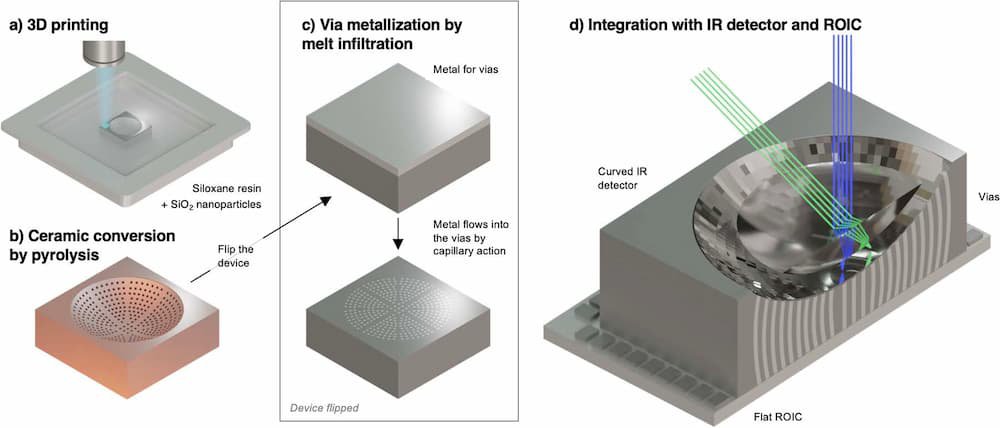 a) 3D printing

Siloxane resin + $SiO_2$ nanoparticles

b) Ceramic conversion by pyrolysis

Flip the device

c) Via metallization by melt infiltration

Metal for vias

Metal flows into the vias by capillary action

Device flipped

d) Integration with IR detector and ROIC

Curved IR detector

Vias

Flat ROIC